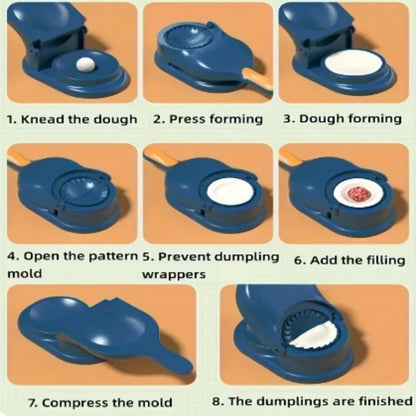 1. Knead the dough

2. Press forming

3. Dough forming

4. Open the pattern mold

5. Prevent dumpling wrappers

6. Add the filling

7. Compress the mold

8. The dumplings are finished