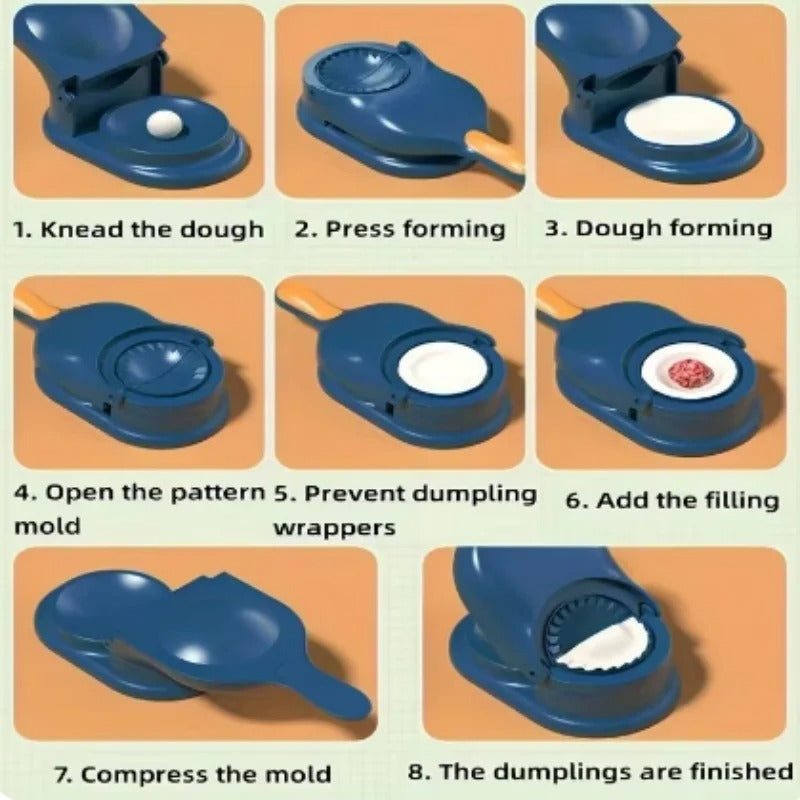 1. Knead the dough

2. Press forming

3. Dough forming

4. Open the pattern mold

5. Prevent dumpling wrappers

6. Add the filling

7. Compress the mold

8. The dumplings are finished