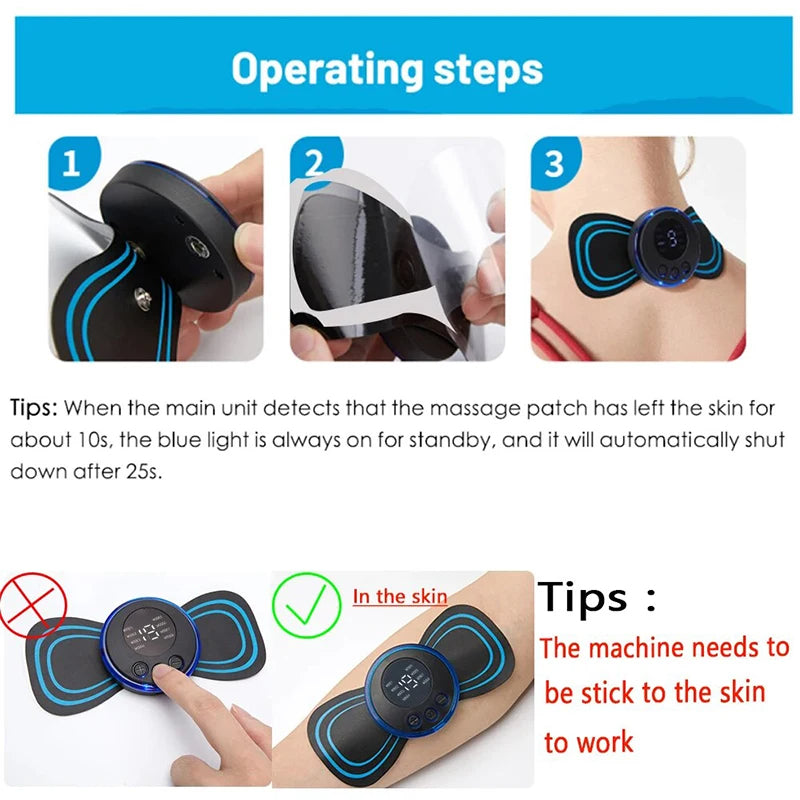 Operating steps

1

2

3

Tips: When the main unit detects that the massage patch has left the skin for about 10s, the blue light is always on for standby, and it will automatically shut down after 25s.

In the skin

Tips :
The machine needs to be stick to the skin to work