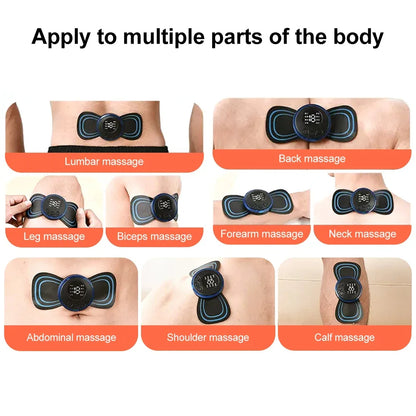 Apply to multiple parts of the body

Lumbar massage

Back massage

Leg massage

Biceps massage

Forearm massage

Neck massage

Abdominal massage

Shoulder massage

Calf massage